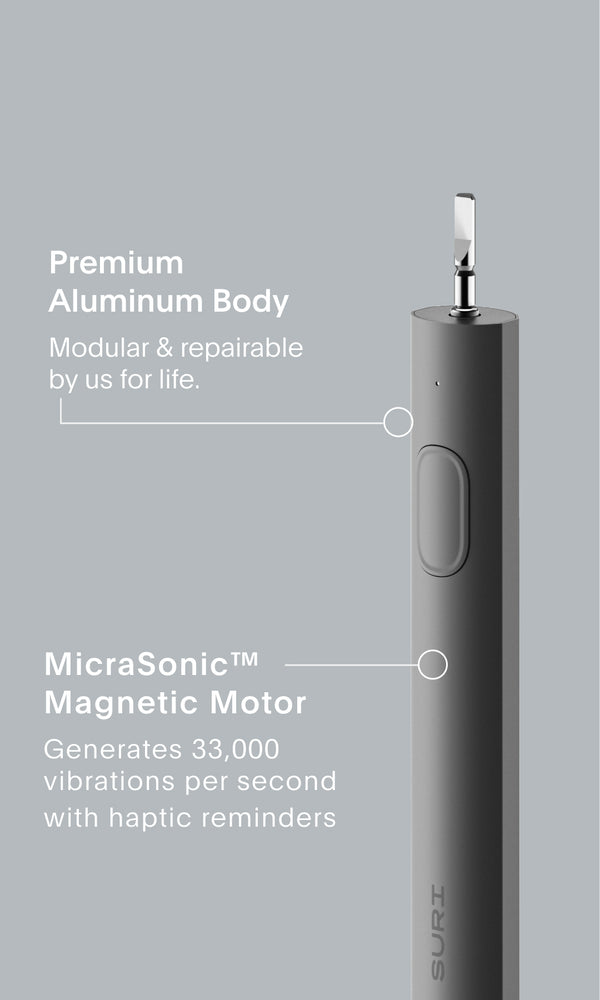 Premium
Aluminum Body

Modular & repairable by us for life.

MicraSonic™
Magnetic Motor

Generates 33,000 vibrations per second with haptic reminders

SURI